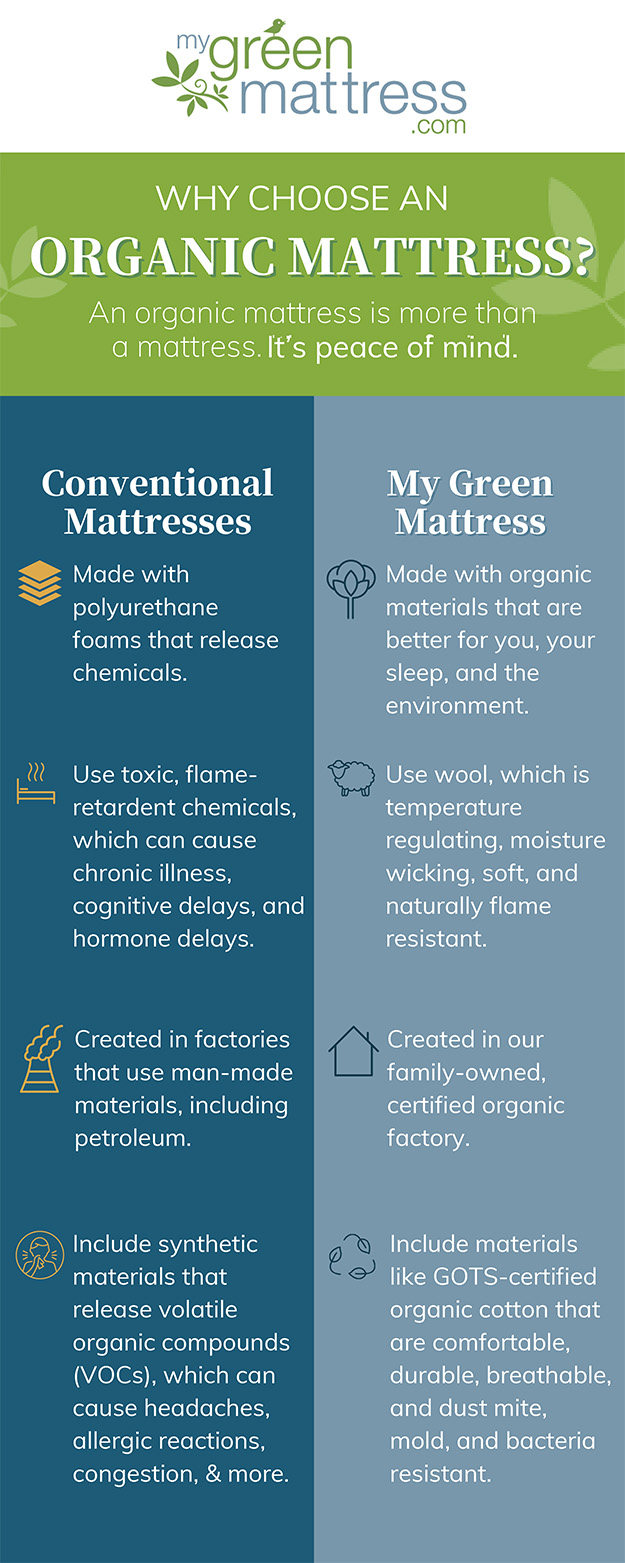 my green mattress .com

WHY CHOOSE AN
ORGANIC MATTRESS?

An organic mattress is more than a mattress. It's peace of mind.

Conventional Mattresses

Made with polyurethane foams that release chemicals.

Use toxic, flame-retardent chemicals, which can cause chronic illness, cognitive delays, and hormone delays.

Created in factories that use man-made materials, including petroleum.

Include synthetic materials that release volatile organic compounds (VOCs), which can cause headaches, allergic reactions, congestion, & more.

My Green Mattress

Made with organic materials that are better for you, your sleep, and the environment.

Use wool, which is temperature regulating, moisture wicking, soft, and naturally flame resistant.

Created in our family-owned, certified organic factory.

Include materials like GOTS-certified organic cotton that are comfortable, durable, breathable, and dust mite, mold, and bacteria resistant.